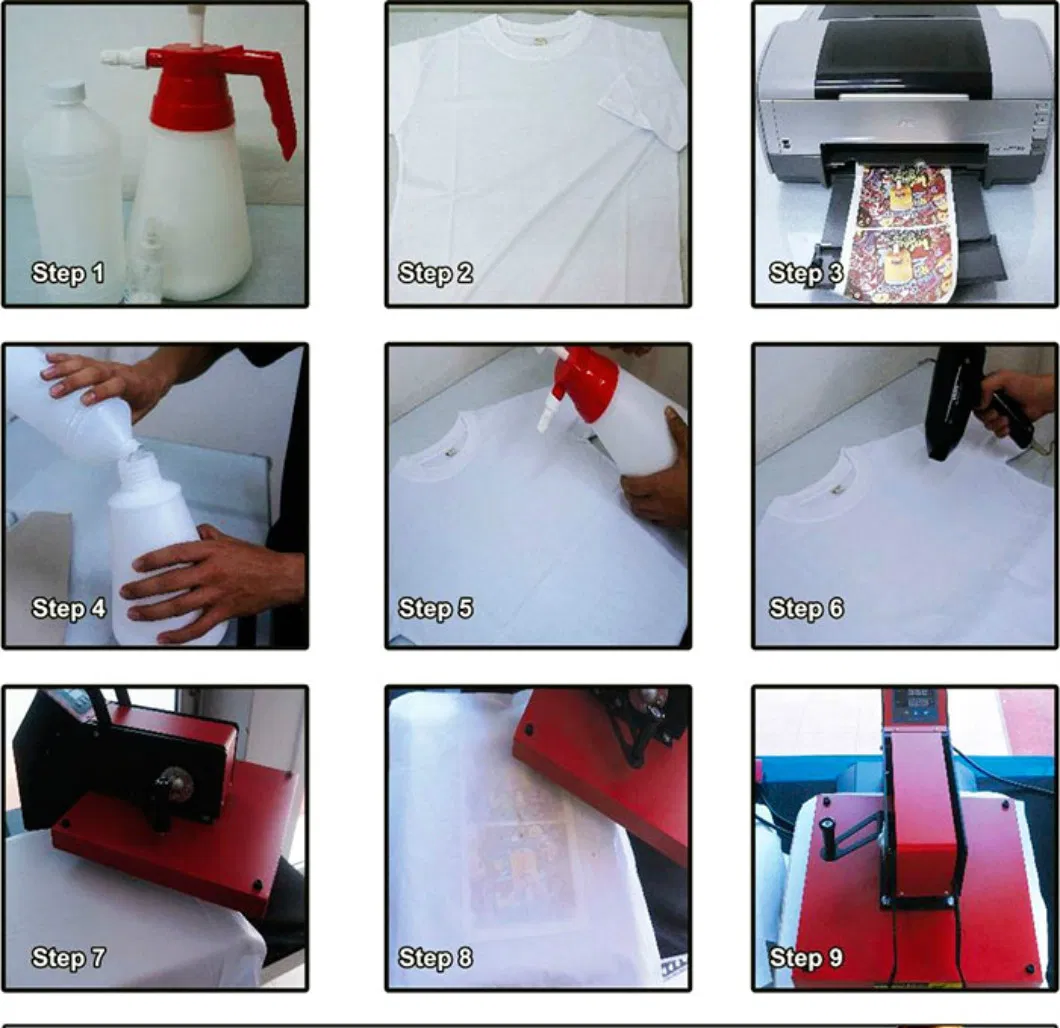 Step 1

Step 2

Step 3

Step 4

Step 5

Step 6

Step 7

Step 8

Step 9