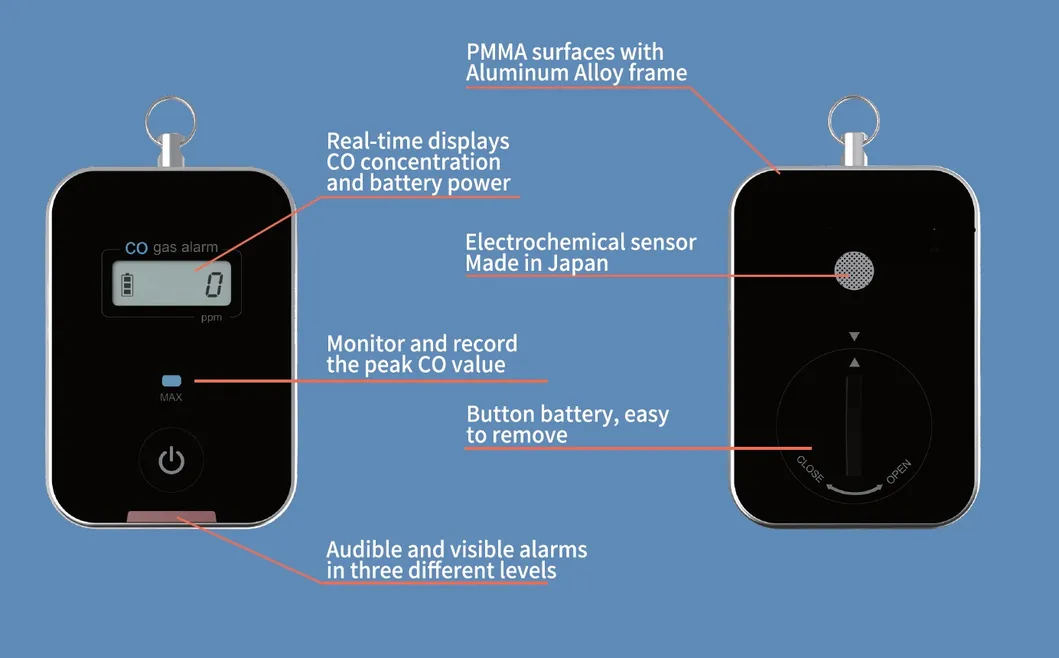 PMMA surfaces with Aluminum Alloy frame

Real-time displays CO concentration and battery power

CO gas alarm

0

ppm

Electrochemical sensor Made in Japan

Monitor and record the peak CO value

MAX

Button battery, easy to remove

CLOSE

OPEN

Audible and visible alarms in three different levels