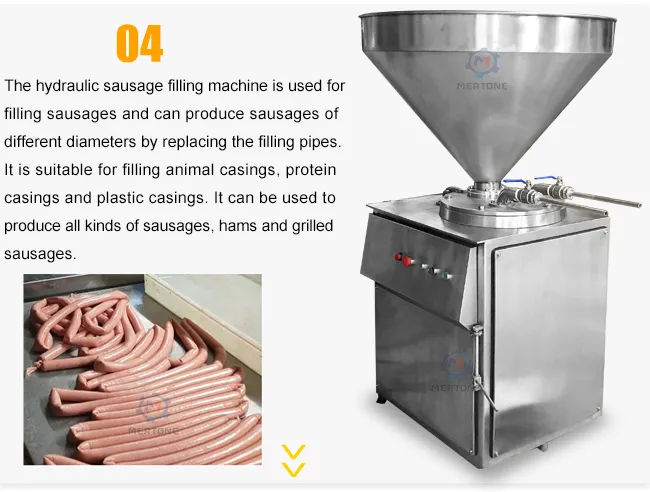 04

The hydraulic sausage filling machine is used for filling sausages and can produce sausages of different diameters by replacing the filling pipes. It is suitable for filling animal casings, protein casings and plastic casings. It can be used to produce all kinds of sausages, hams and grilled sausages.

MERTONE

MERTONE

MERTONE