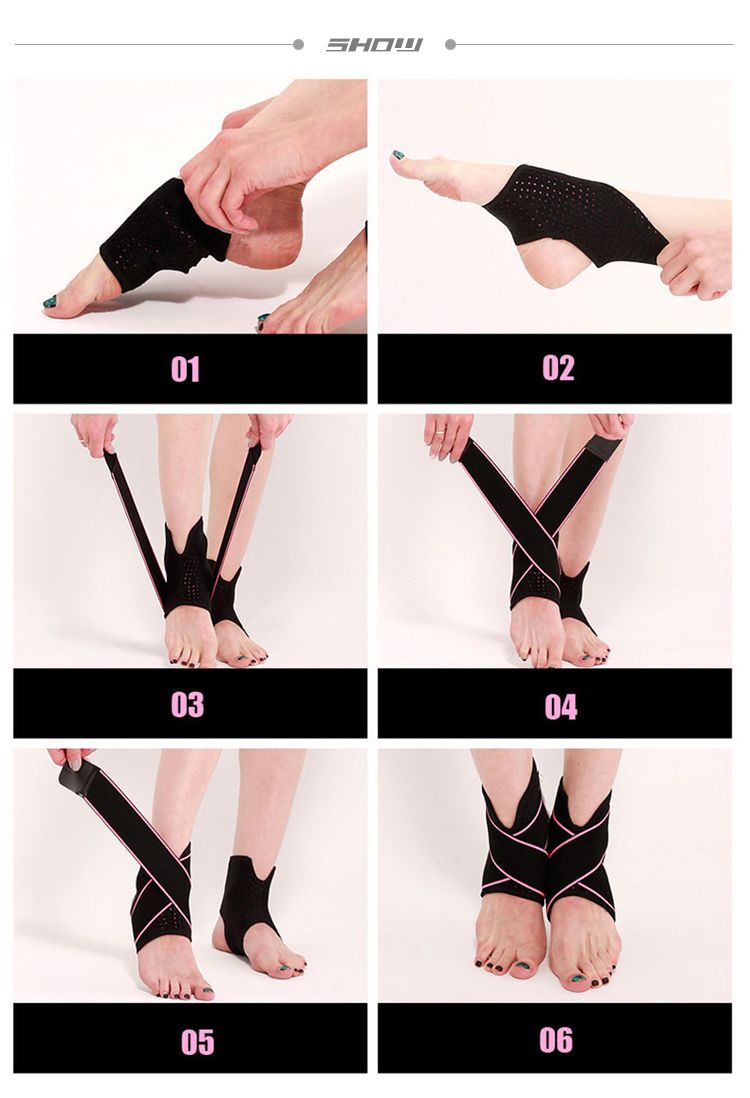 SHOW

01

02

03

04

05

06