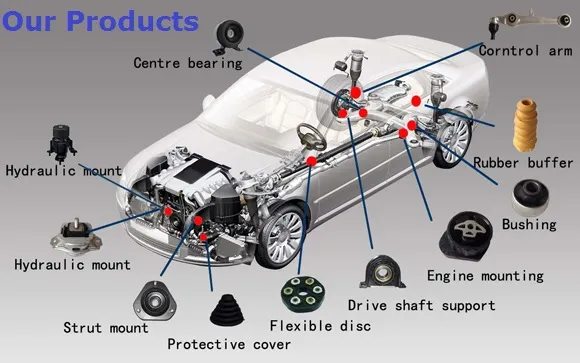 Our Products

Centre bearing

Corntrol arm

Hydraulic mount

Rubber buffer

Bushing

Hydraulic mount

Engine mounting

Drive shaft support

Strut mount

Flexible disc

Protective cover