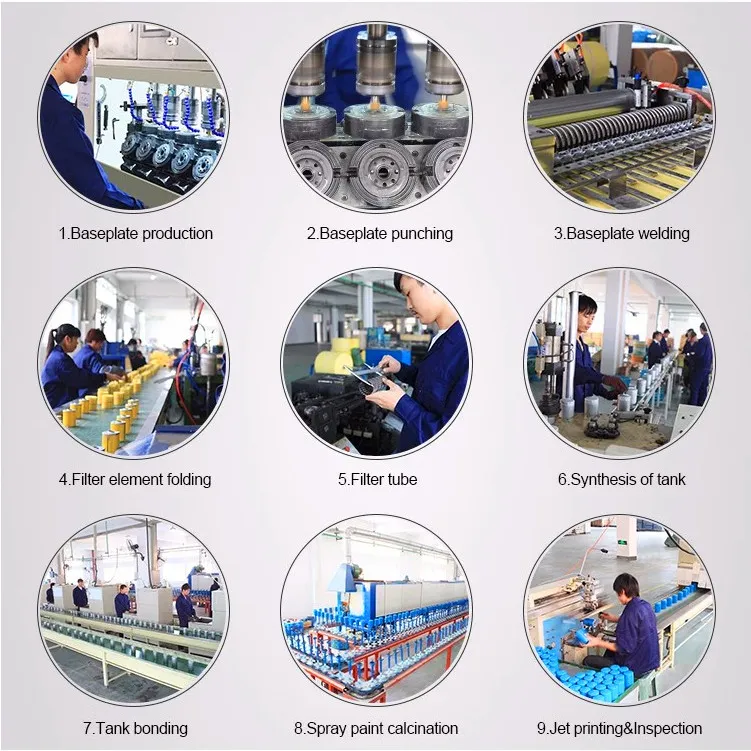 1.Baseplate production

2.Baseplate punching

3.Baseplate welding

4.Filter element folding

5.Filter tube

6.Synthesis of tank

7.Tank bonding

8.Spray paint calcination

9.Jet printing&Inspection