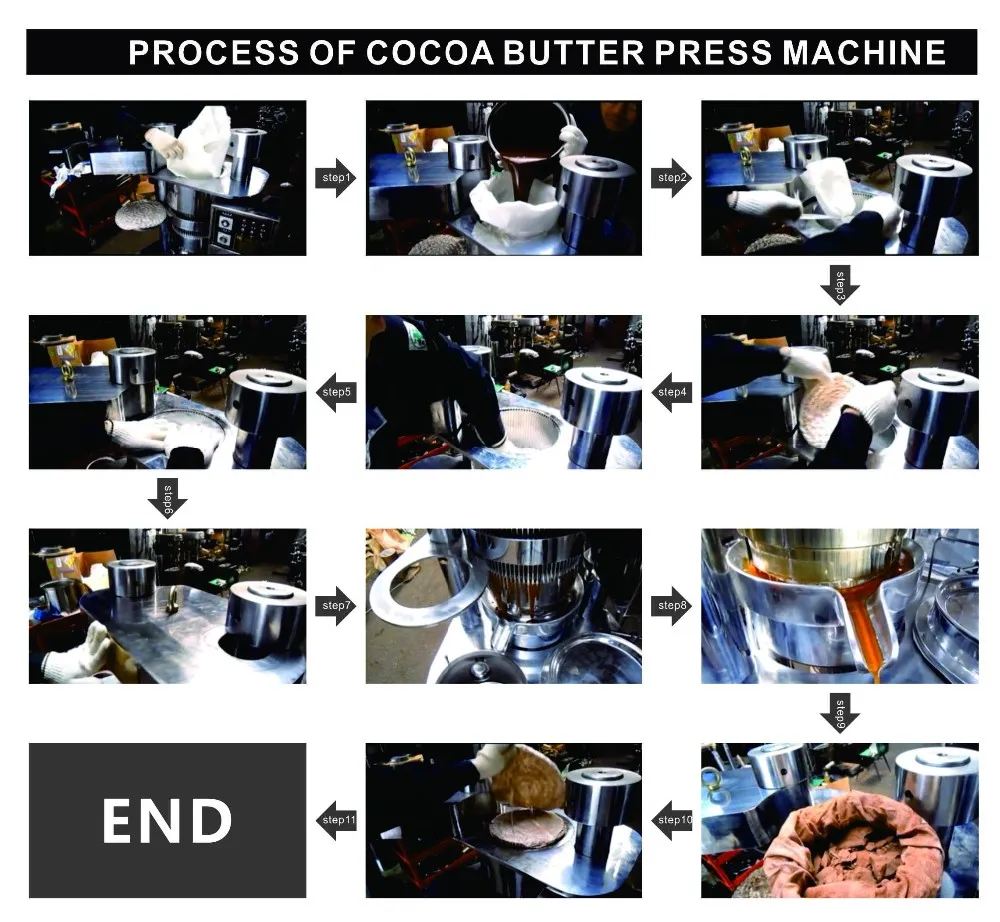 PROCESS OF COCOA BUTTER PRESS MACHINE

step1

step2

step3

step4

step5

step6

step7

step8

step9

step10

step11

END